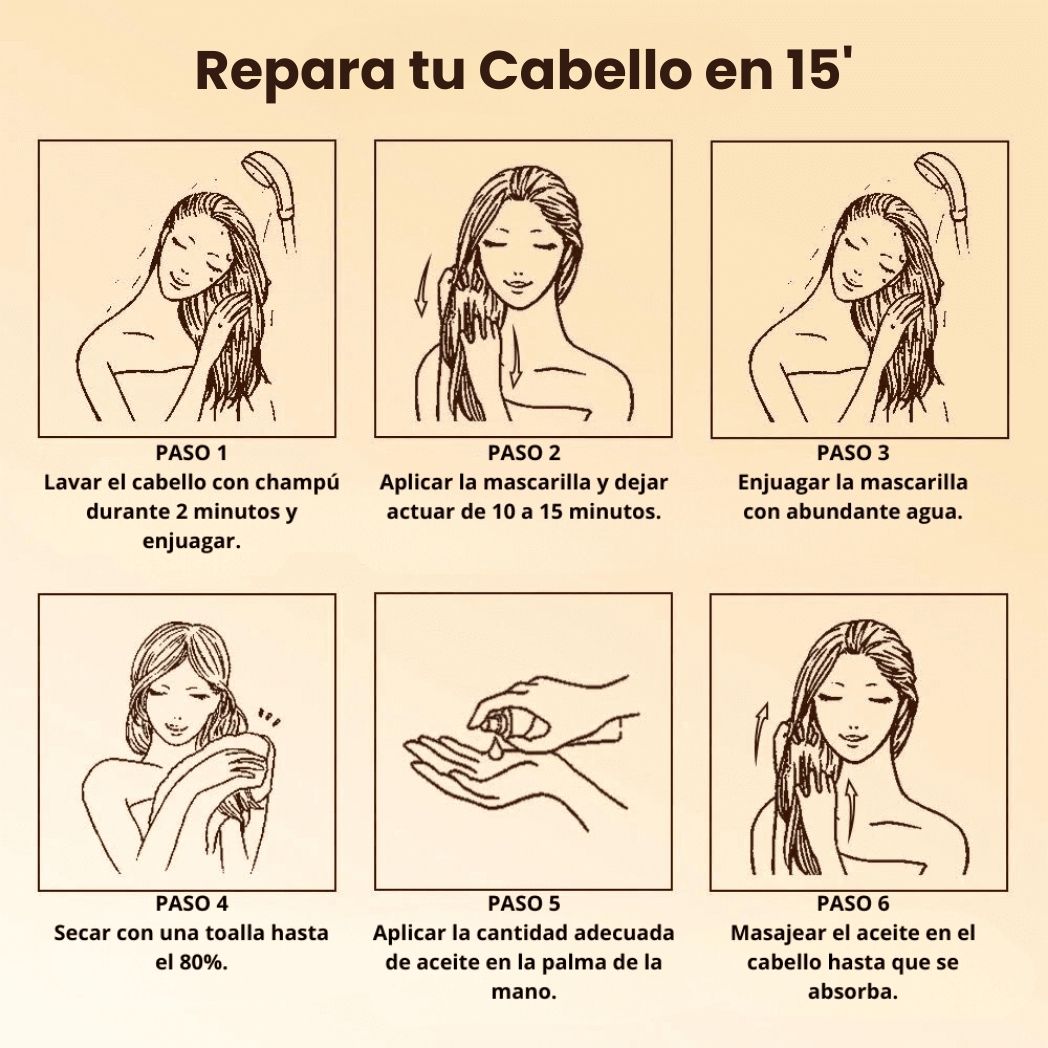 Repara tu Cabello en 15'

PASO 1
Lavar el cabello con champú durante 2 minutos y enjuagar.

PASO 2
Aplicar la mascarilla y dejar actuar de 10 a 15 minutos.

PASO 3
Enjuagar la mascarilla con abundante agua.

PASO 4
Secar con una toalla hasta el 80%.

PASO 5
Aplicar la cantidad adecuada de aceite en la palma de la mano.

PASO 6
Masajear el aceite en el cabello hasta que se absorba.